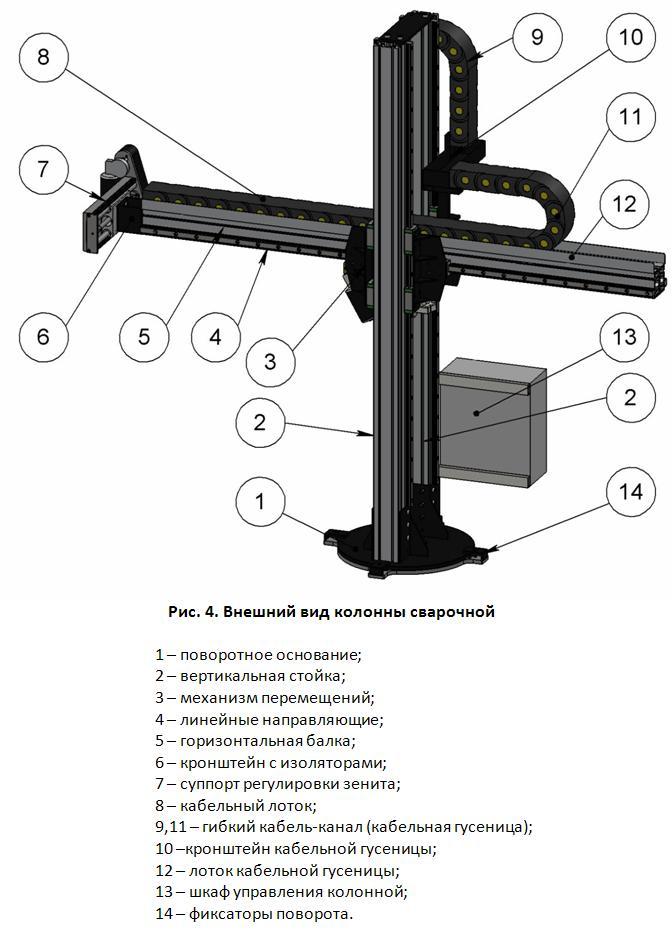 8

9

10

11

7

12

6

5

4

3

13

2

2

1

14

Рис. 4. Внешний вид колонны сварочной

1 – поворотное основание;
2 – вертикальная стойка;
3 – механизм перемещений;
4 – линейные направляющие;
5 – горизонтальная балка;
6 – кронштейн с изоляторами;
7 – суппорт регулировки зенита;
8 – кабельный лоток;
9,11 – гибкий кабель-канал (кабельная гусеница);
10 –кронштейн кабельной гусеницы;
12 – лоток кабельной гусеницы;
13 – шкаф управления колонной;
14 – фиксаторы поворота.